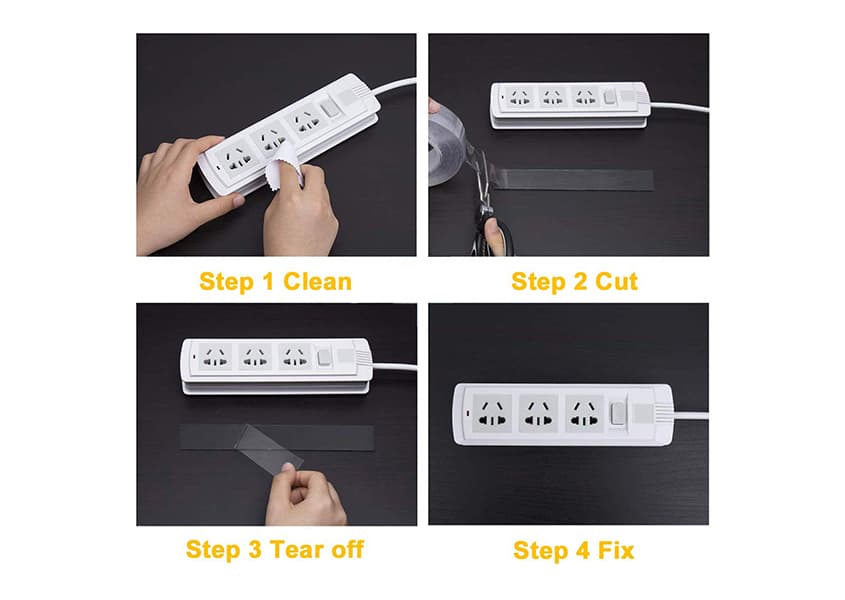 Step 1 Clean

Step 2 Cut

Step 3 Tear off

Step 4 Fix