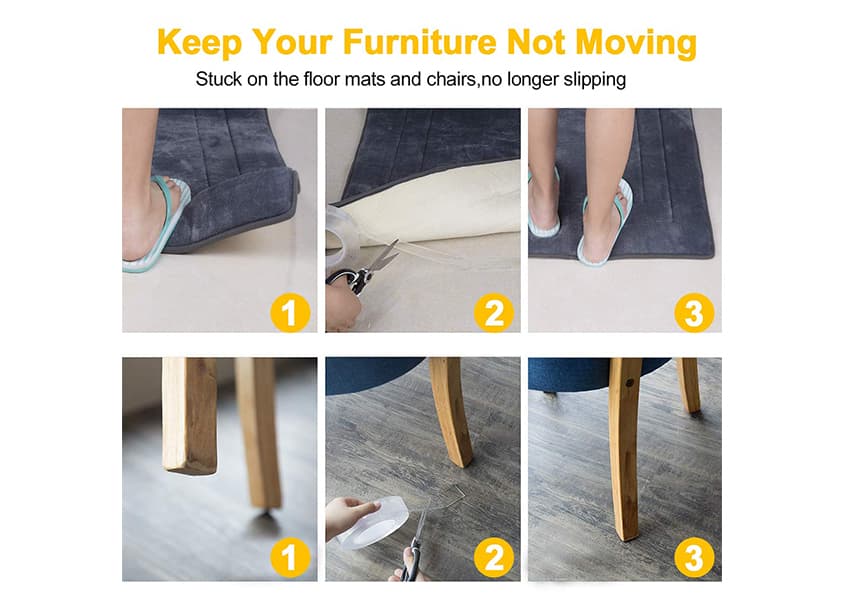 Keep Your Furniture Not Moving

Stuck on the floor mats and chairs,no longer slipping

1

2

3

1

2

3